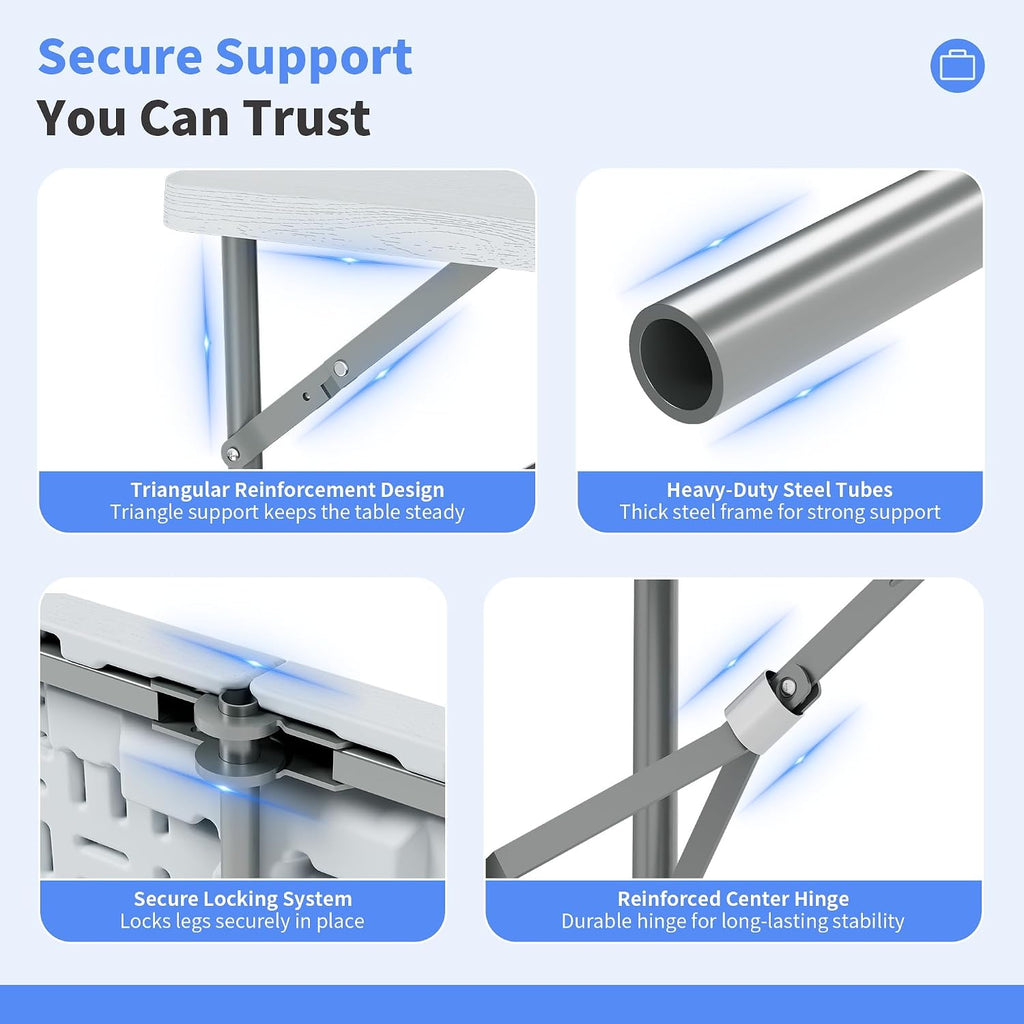 Secure Support
You Can Trust

Triangular Reinforcement Design
Triangle support keeps the table steady

Heavy-Duty Steel Tubes
Thick steel frame for strong support

Secure Locking System
Locks legs securely in place

Reinforced Center Hinge
Durable hinge for long-lasting stability